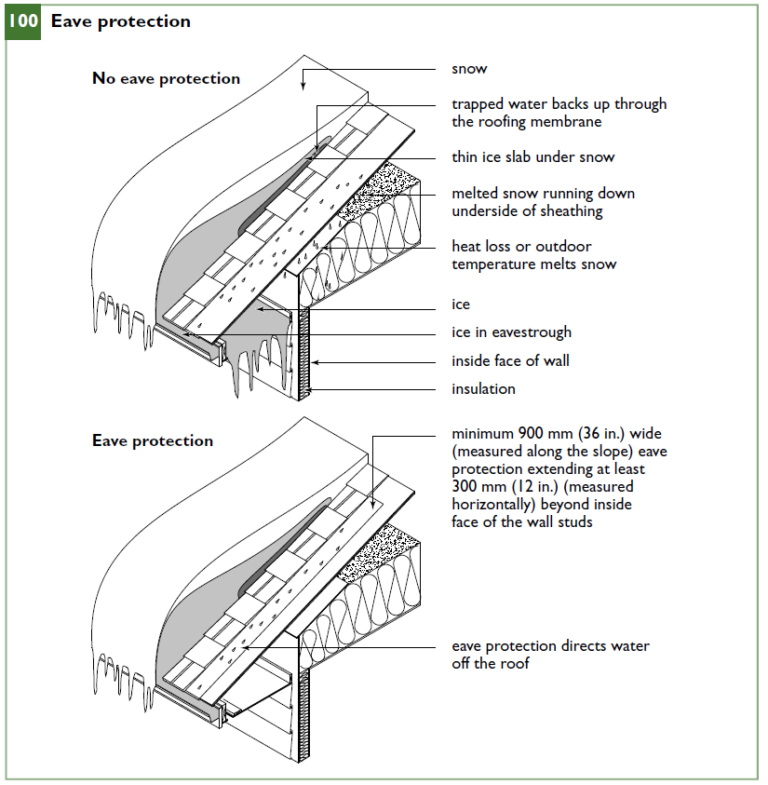 100 Eave protection

No eave protection

snow

trapped water backs up through the roofing membrane

thin ice slab under snow

melted snow running down underside of sheathing

heat loss or outdoor temperature melts snow

ice

ice in eavestrough

inside face of wall

insulation

Eave protection

minimum 900 mm (36 in.) wide (measured along the slope) eave protection extending at least 300 mm (12 in.) (measured horizontally) beyond inside face of the wall studs

eave protection directs water off the roof