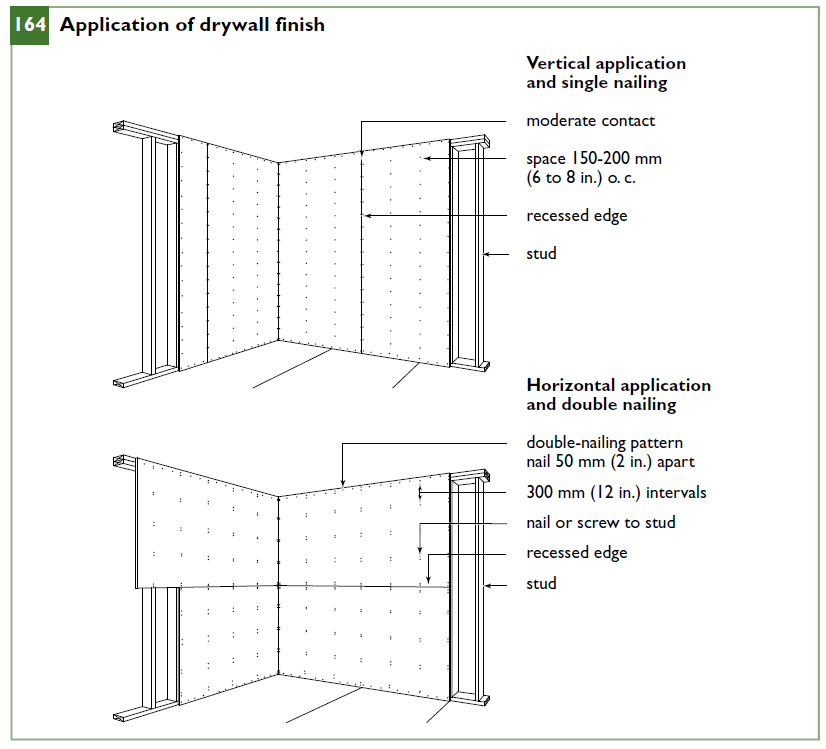 164 Application of drywall finish

Vertical application and single nailing

moderate contact

space 150-200 mm (6 to 8 in.) o. c.

recessed edge

stud

Horizontal application and double nailing

double-nailing pattern nail 50 mm (2 in.) apart

300 mm (12 in.) intervals

nail or screw to stud

recessed edge

stud