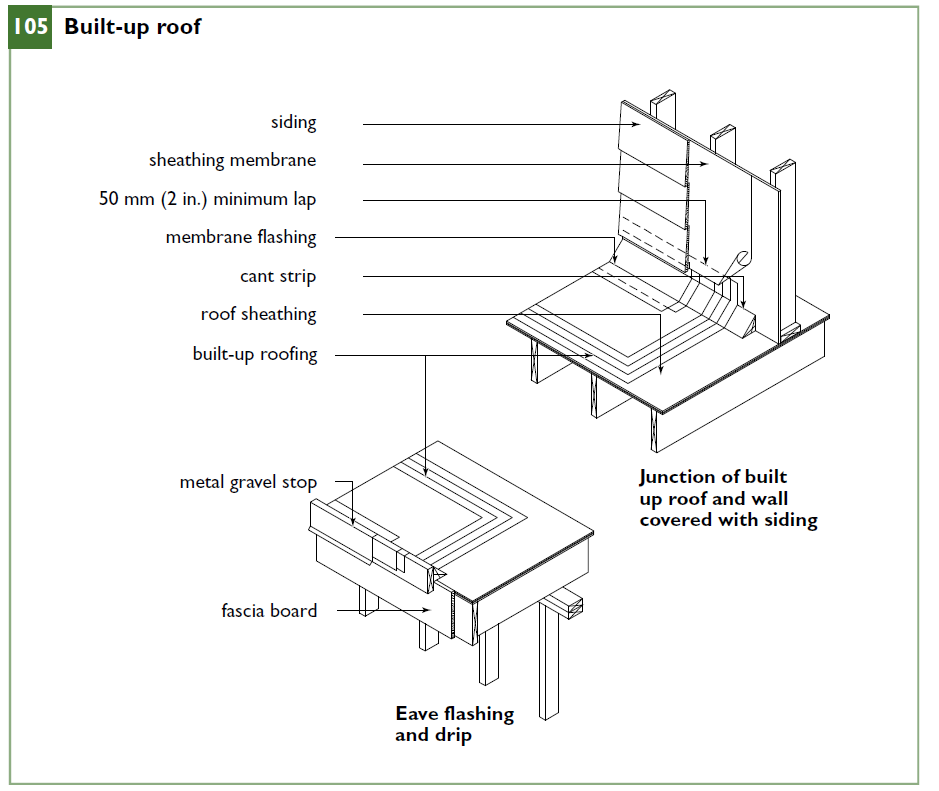 105 Built-up roof

siding

sheathing membrane

50 mm (2 in.) minimum lap

membrane flashing

cant strip

roof sheathing

built-up roofing

Junction of built up roof and wall covered with siding

metal gravel stop

fascia board

Eave flashing and drip