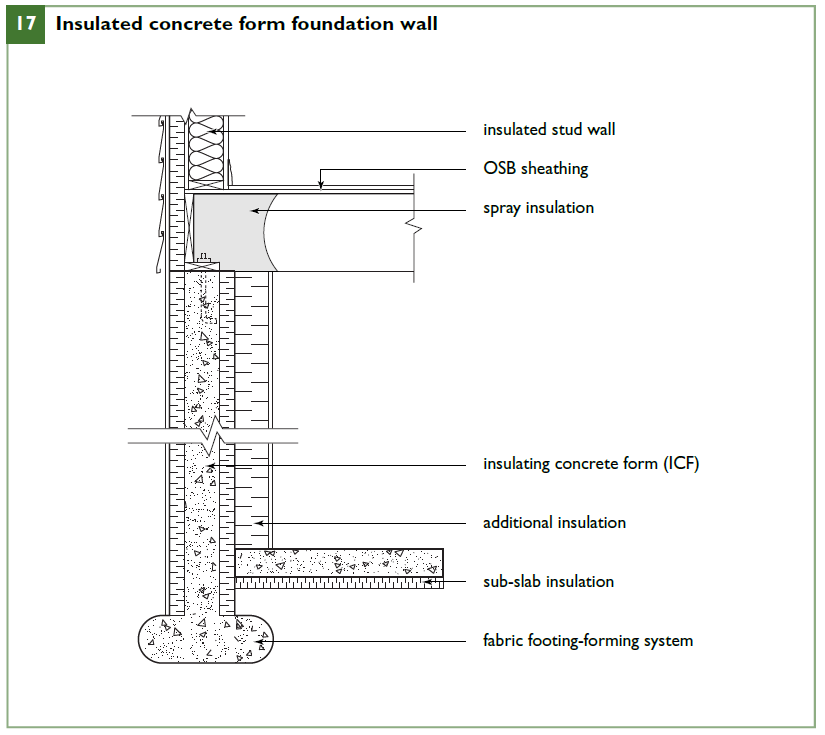 17 Insulated concrete form foundation wall

insulated stud wall

OSB sheathing

spray insulation

insulating concrete form (ICF)

additional insulation

sub-slab insulation

fabric footing-forming system